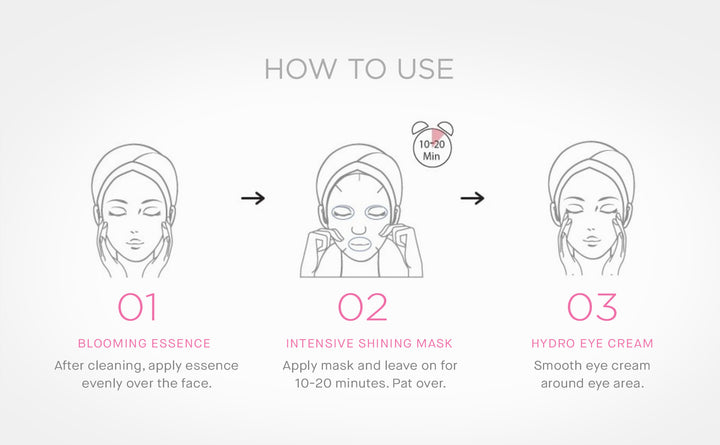 HOW TO USE

10-20 Min

01

BLOOMING ESSENCE

After cleaning, apply essence evenly over the face.

02

INTENSIVE SHINING MASK

Apply mask and leave on for 10-20 minutes. Pat over.

03

HYDRO EYE CREAM

Smooth eye cream around eye area.